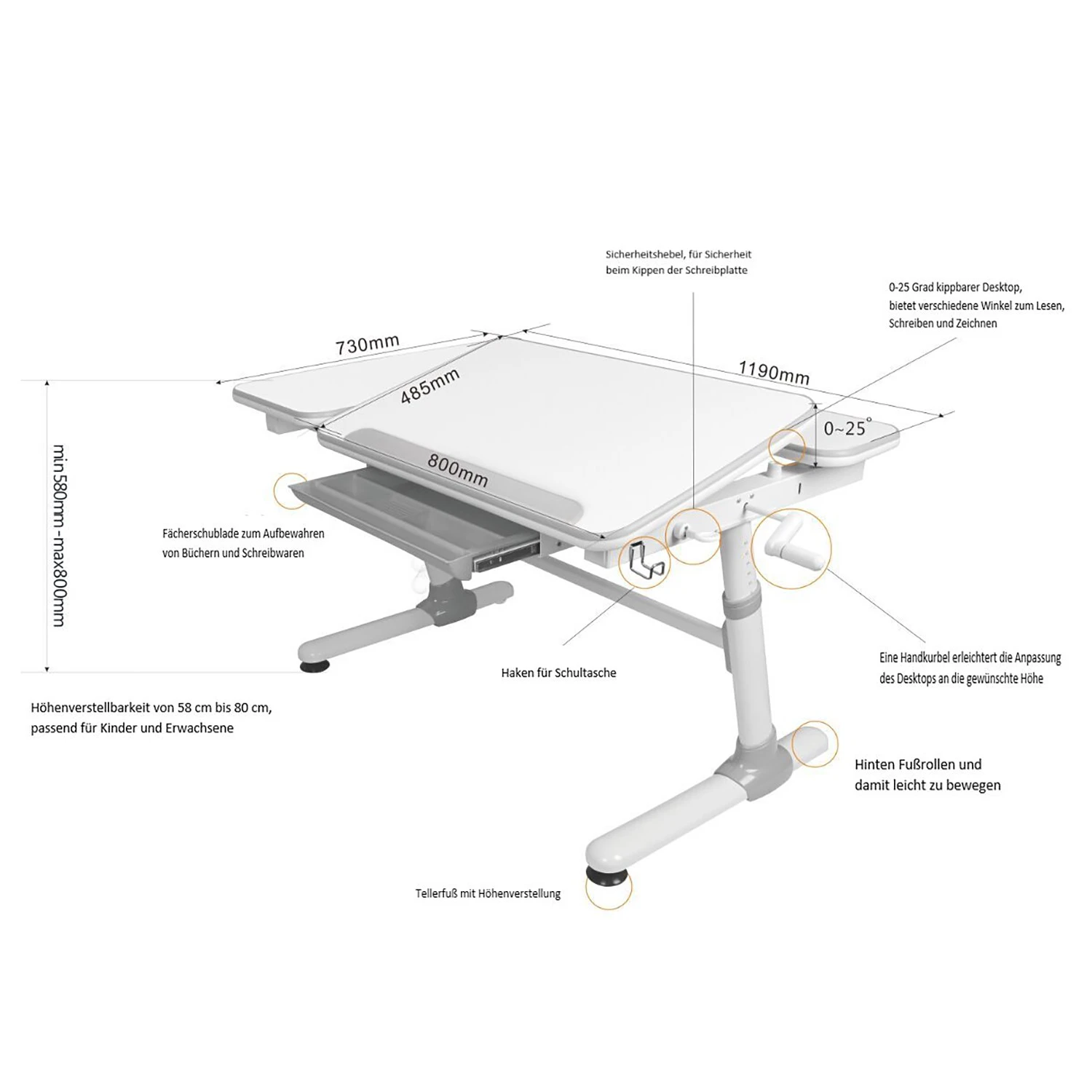 Sicherheitshebel, für Sicherheit beim Kippen der Schreibplatte

0-25 Grad kippbarer Desktop, bietet verschiedene Winkel zum Lesen, Schreiben und Zeichnen

730mm

485mm

1190mm

0~25°

800mm

min580mm-max800mm

Fächerschublade zum Aufbewahren von Büchern und Schreibwaren

Haken für Schultasche

Eine Handkurbel erleichtert die Anpassung des Desktops an die gewünschte Höhe

Höhenverstellbarkeit von 58 cm bis 80 cm, passend für Kinder und Erwachsene

Hinten Fußrollen und damit leicht zu bewegen

Tellerfuß mit Höhenverstellung